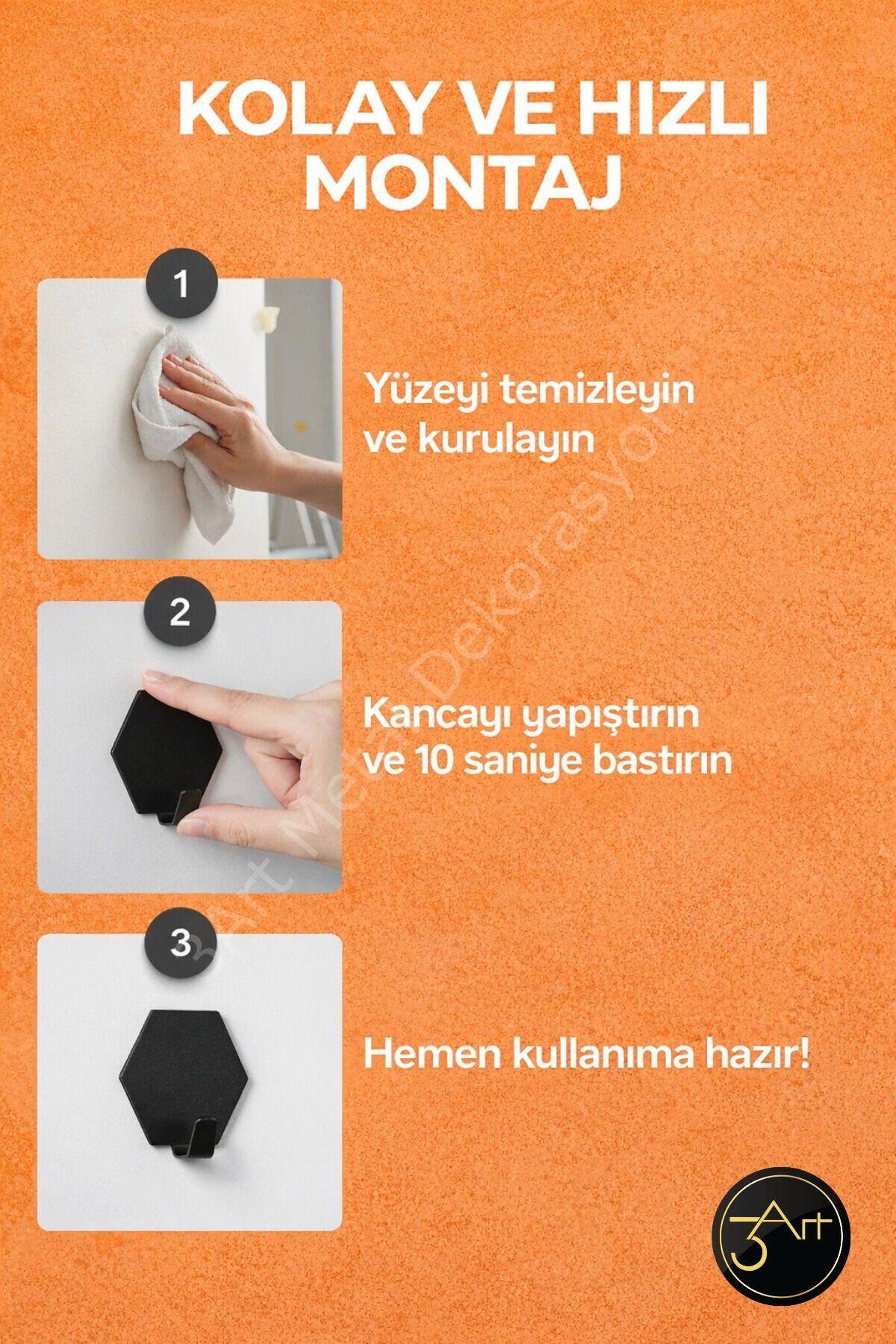 KOLAY VE HIZLI MONTAJ

1

Yüzeyi temizleyin ve kurulayın

2

Kancayı yapıştırın ve 10 saniye bastırın

3

Hemen kullanıma hazır!

3Art Metal Dekorasyon

3Art