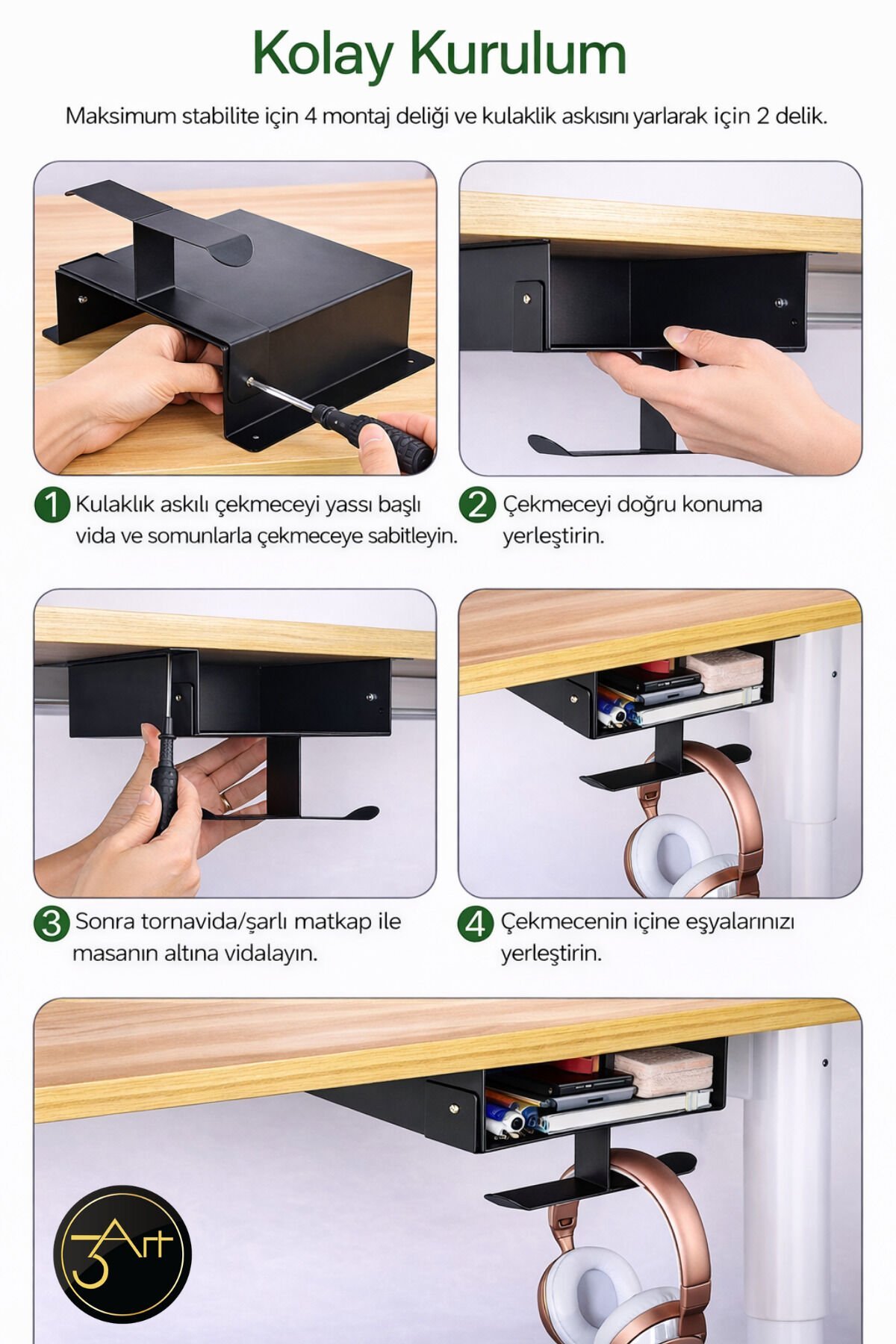 Kolay Kurulum

Maksimum stabilite için 4 montaj deliği ve kulaklik askısını yarlarak için 2 delik.

1 Kulaklık askılı çekmeceyi yassı başlı vida ve somunlarla çekmeceye sabitleyin.

2 Çekmeceyi doğru konuma yerleştirin.

3 Sonra tornavida/şarlı matkap ile masanın altına vidalayın.

4 Çekmecenin içine eşyalarınızı yerleştirin.

3Art