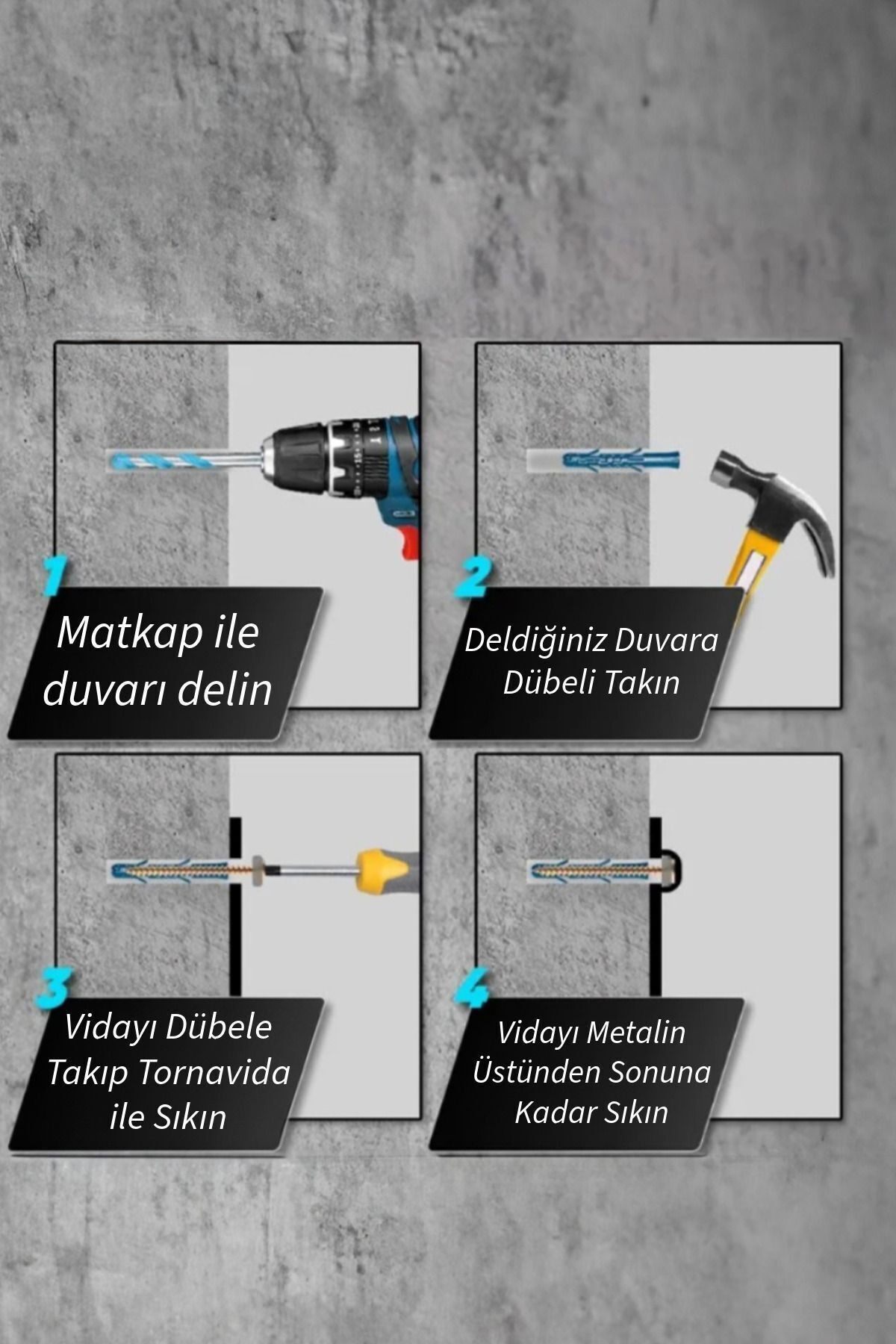 1

Matkap ile duvarı delin

2

Deldiğiniz Duvara Dübeli Takın

3

Vidayı Dübele Takıp Tornavida ile Sıkın

4

Vidayı Metalin Üstünden Sonuna Kadar Sıkın