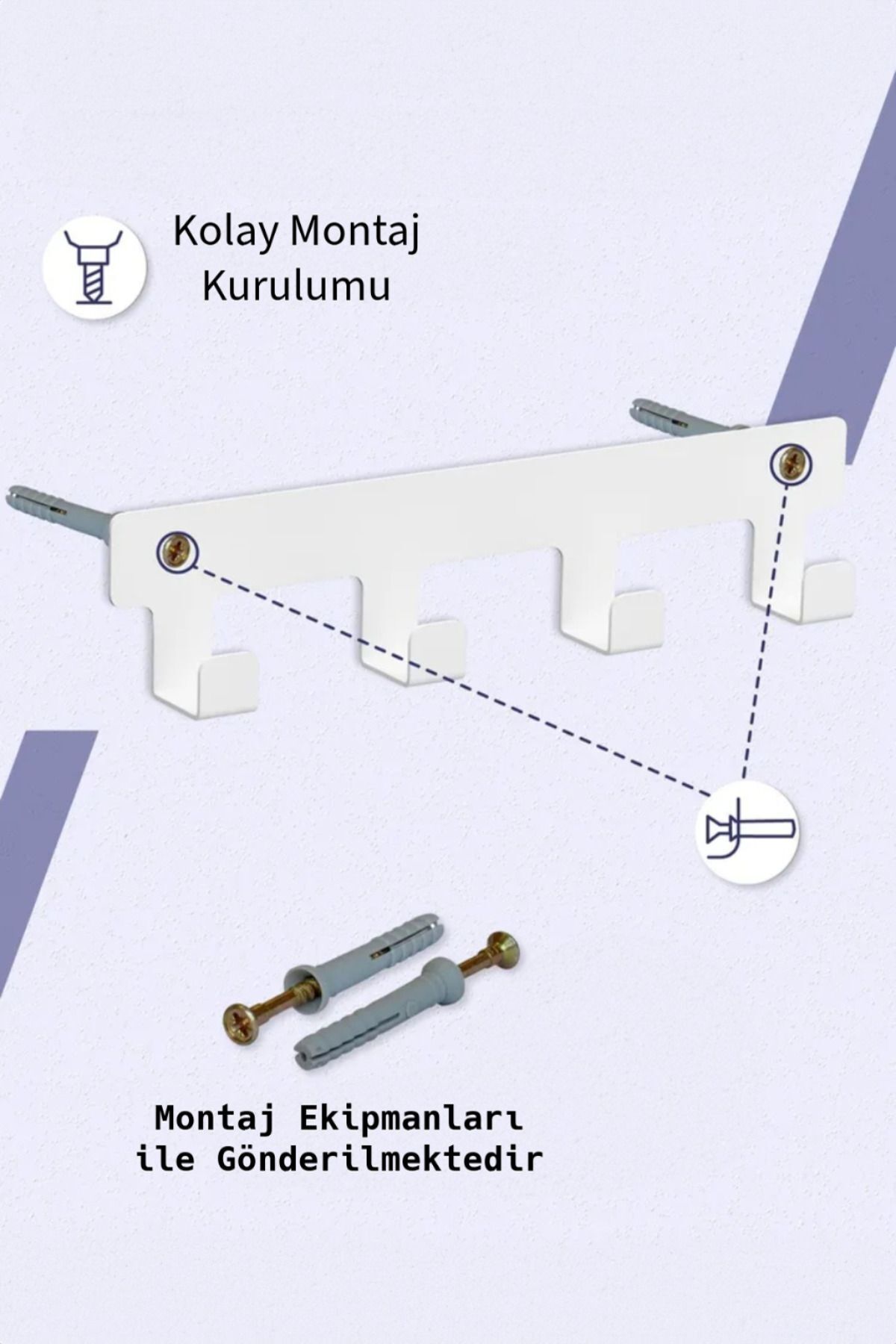 Kolay Montaj
Kurulumu

Montaj Ekipmanları
ile Gönderilmektedir