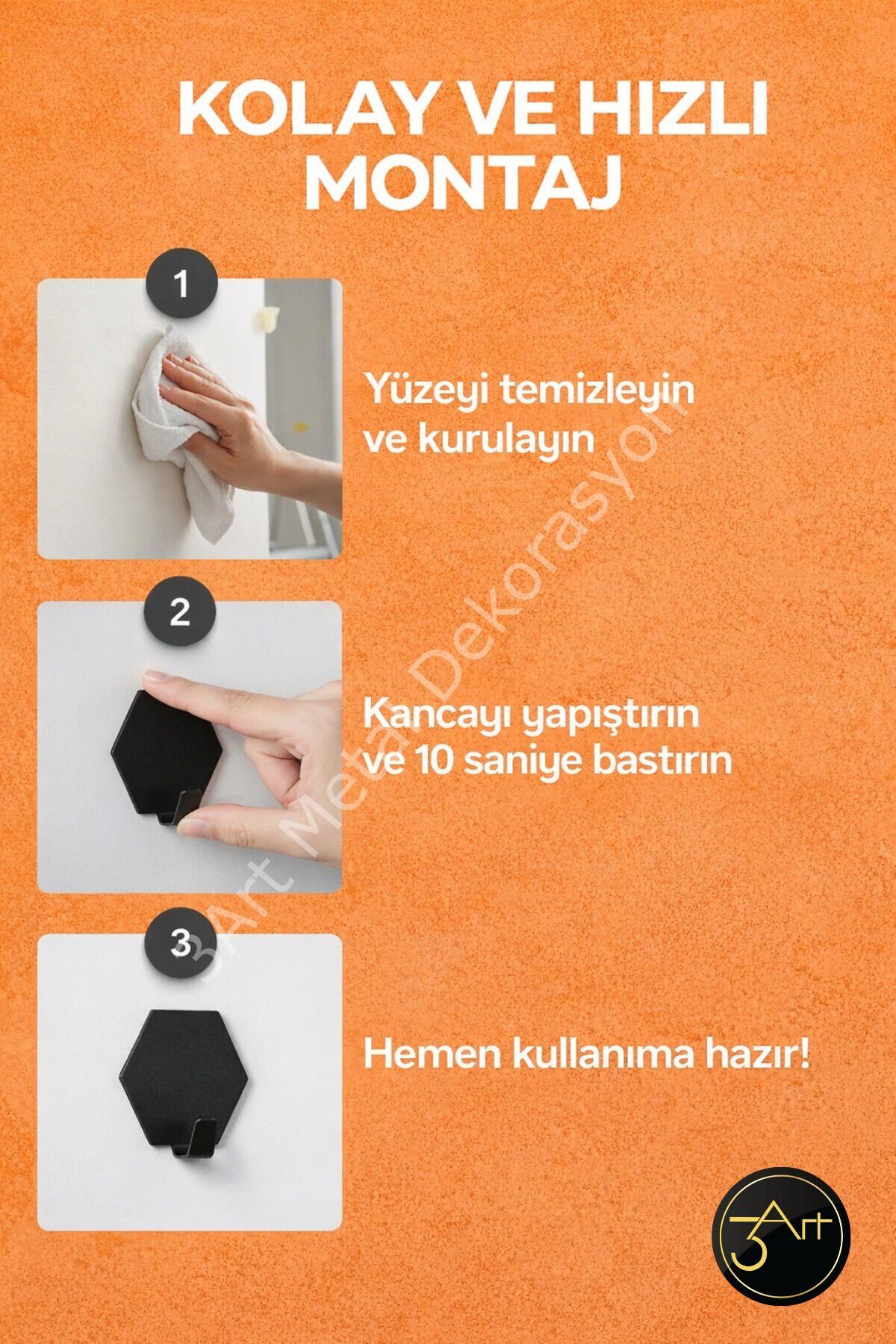 KOLAY VE HIZLI MONTAJ

1

Yüzeyi temizleyin ve kurulayın

2

Kancayı yapıştırın ve 10 saniye bastırın

3

Hemen kullanıma hazır!

3Art Metal Dekorasyon

3Art